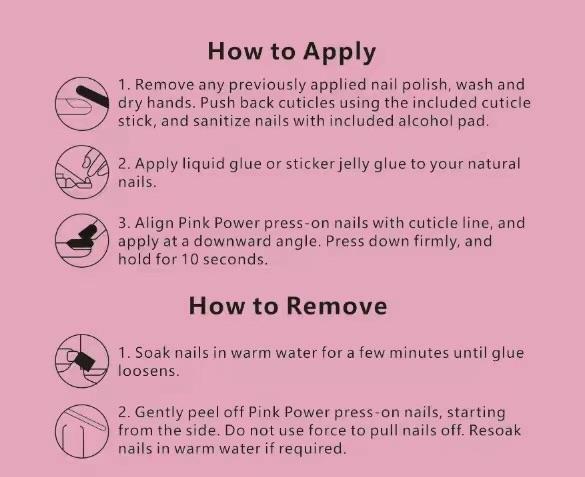 How to Apply

1. Remove any previously applied nail polish, wash and dry hands. Push back cuticles using the included cuticle stick, and sanitize nails with included alcohol pad.

2. Apply liquid glue or sticker jelly glue to your natural nails.

3. Align Pink Power press-on nails with cuticle line, and apply at a downward angle. Press down firmly, and hold for 10 seconds.

How to Remove

1. Soak nails in warm water for a few minutes until glue loosens.

2. Gently peel off Pink Power press-on nails, starting from the side. Do not use force to pull nails off. Resoak nails in warm water if required.